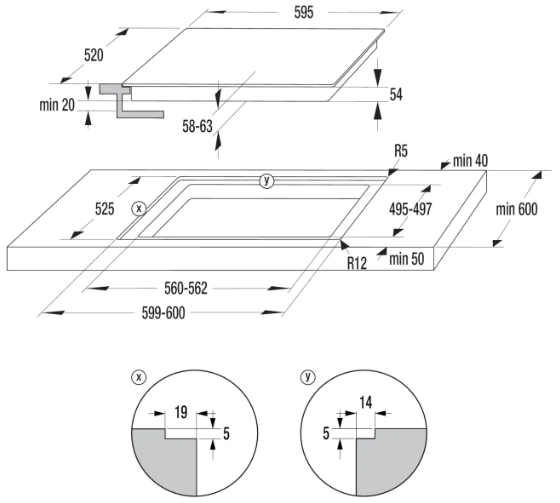 595
520
min 20
54
58-63
R5
min 40
y
525
x
495-497
min 600
R12
min 50
560-562
599-600

x
19
5

y
14
5