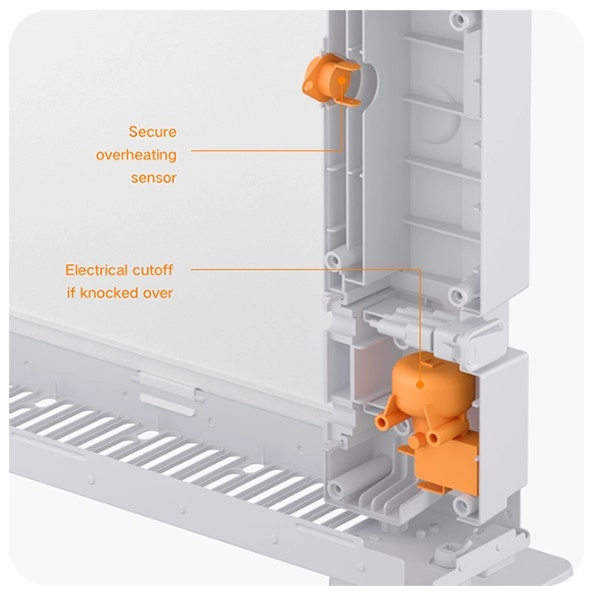 Secure overheating sensor

Electrical cutoff if knocked over